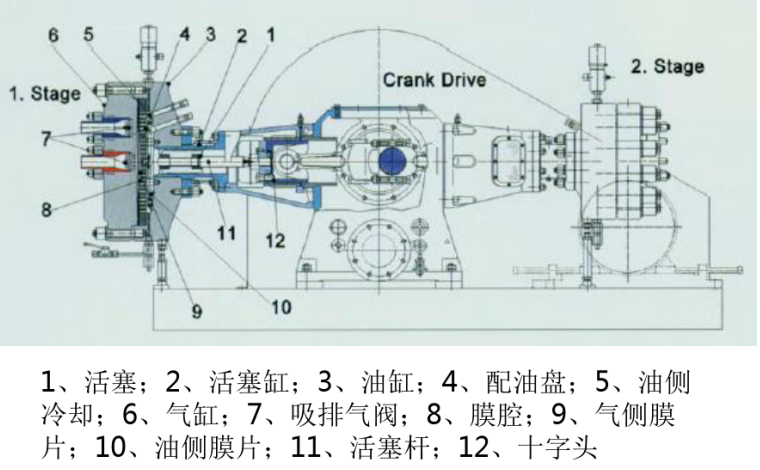 6 5 4 3 2 1

1. Stage

Crank Drive

2. Stage

7

8

11

12

9

10

1、活塞；2、活塞缸；3、油缸；4、配油盘；5、油侧冷却；6、气缸；7、吸排气阀；8、膜腔；9、气侧膜片；10、油侧膜片；11、活塞杆；12、十字头